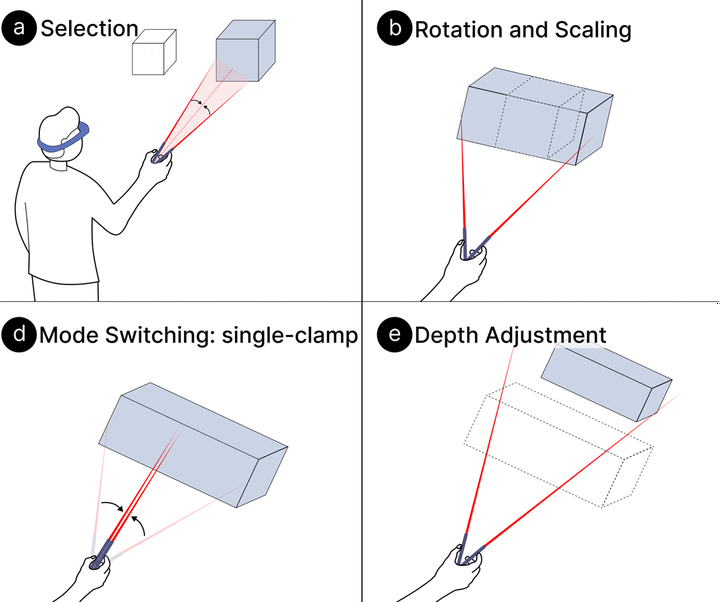 a Selection

b Rotation and Scaling

d Mode Switching: single-clamp

e Depth Adjustment